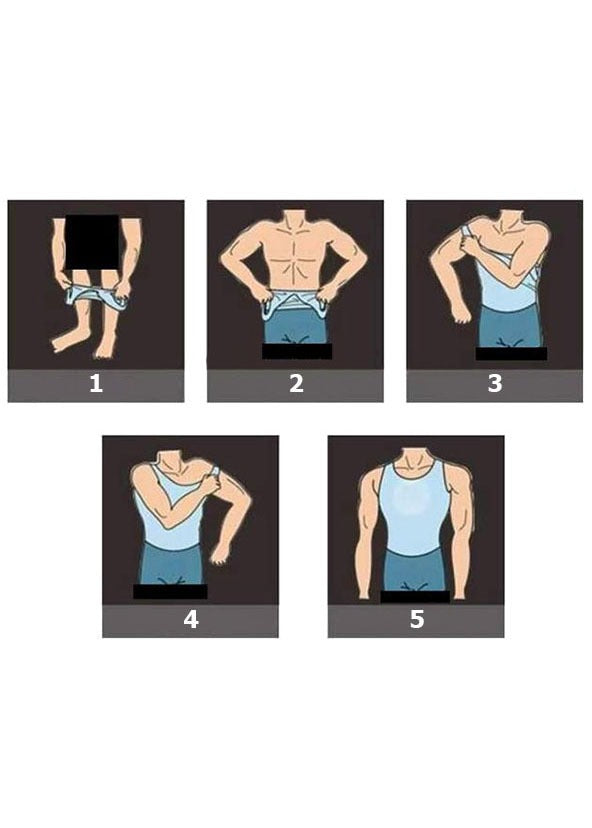 1

2

3

4

5